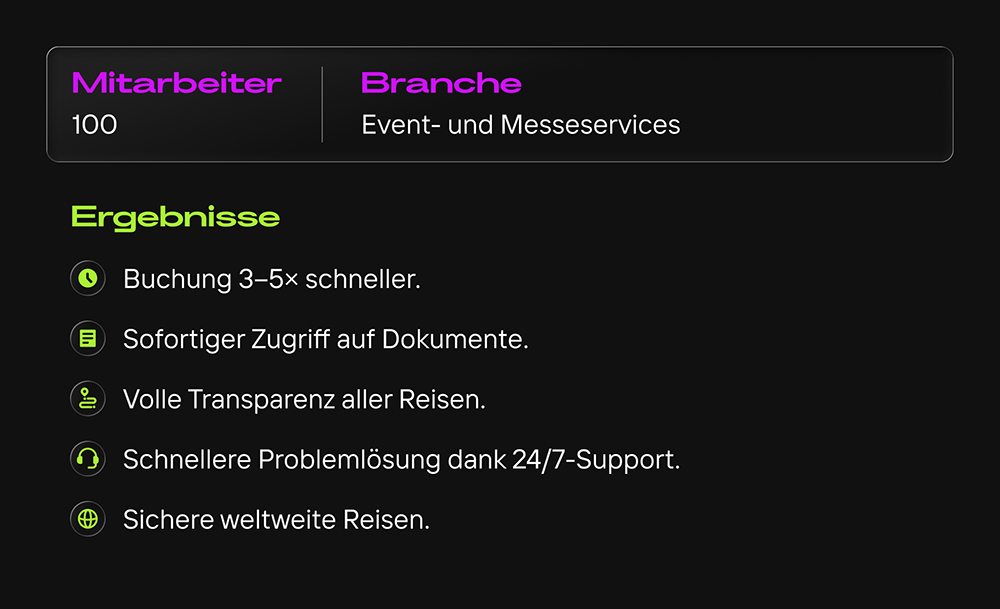 Mitarbeiter
100

Branche
Event- und Messeservices

Ergebnisse

Buchung 3–5× schneller.

Sofortiger Zugriff auf Dokumente.

Volle Transparenz aller Reisen.

Schnellere Problemlösung dank 24/7-Support.

Sichere weltweite Reisen.